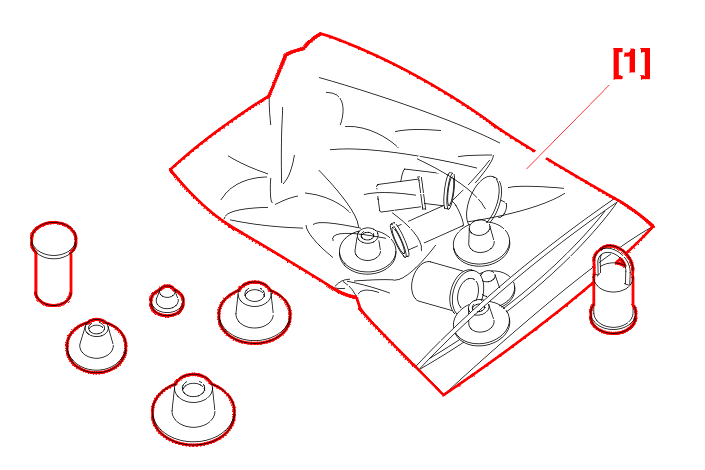 [1]