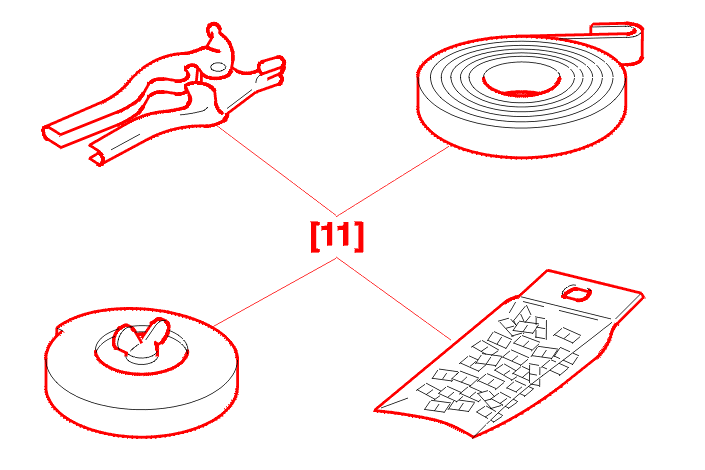 [11]