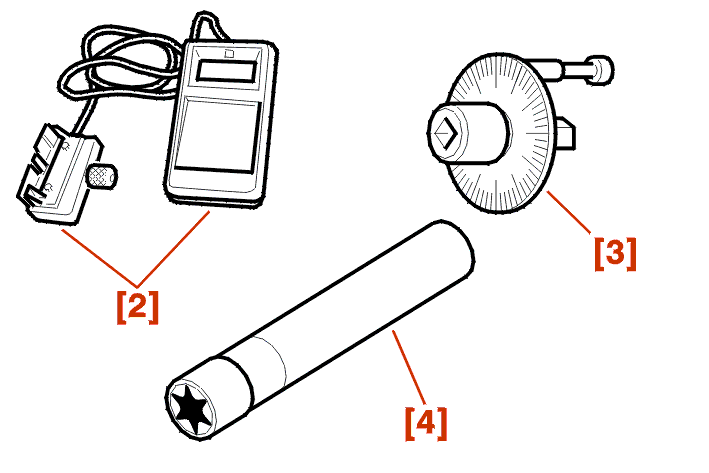 [2]

[3]

[4]