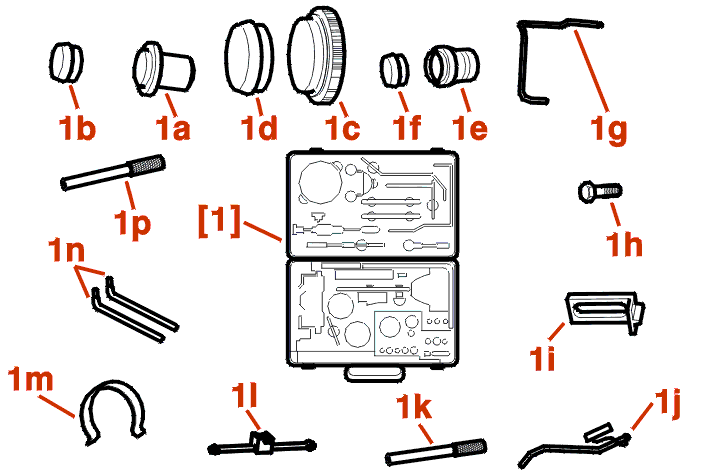 1b 1a 1d 1c 1f 1e 1g

1p

[1]

1h

1n

1i

1m

1l

1k

1j