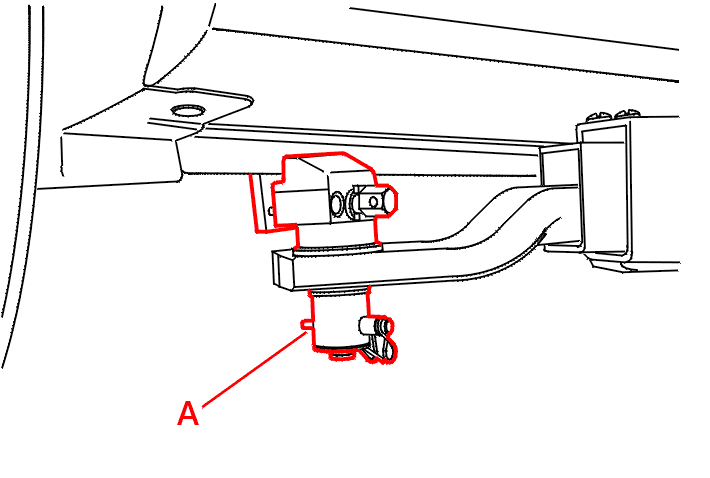 A