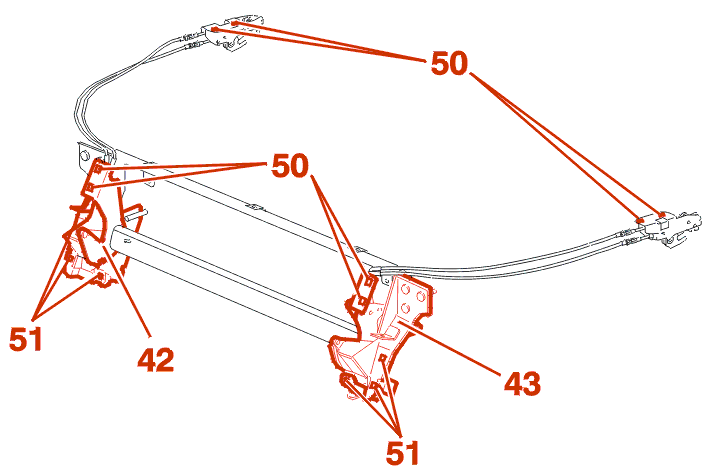 50
50
51
42
43
51