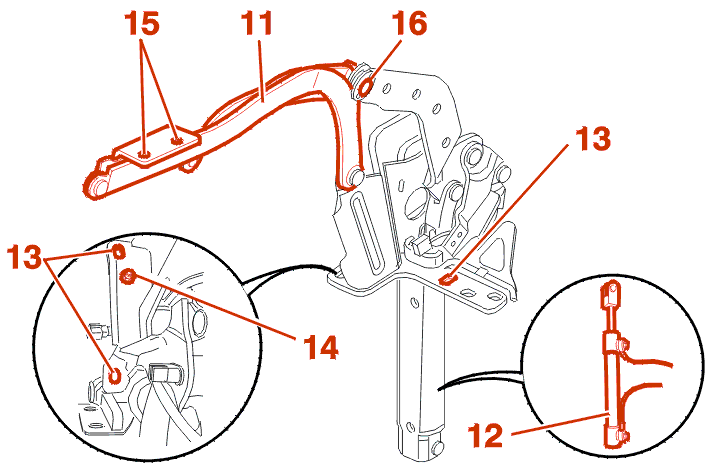 15
11
16
13
13
14
12