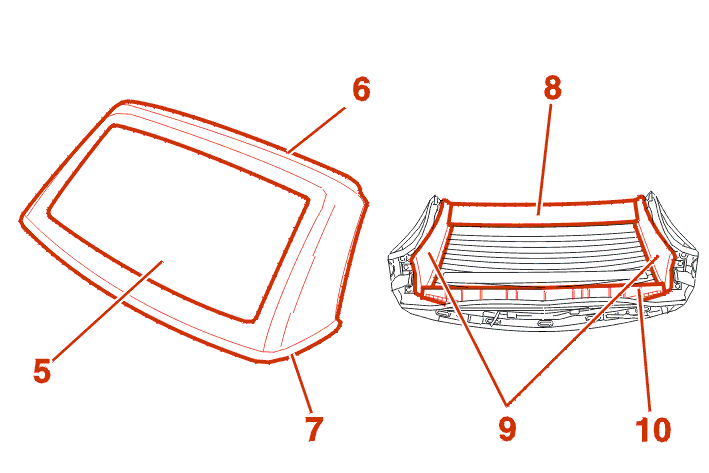 6
5
7
8
9
10