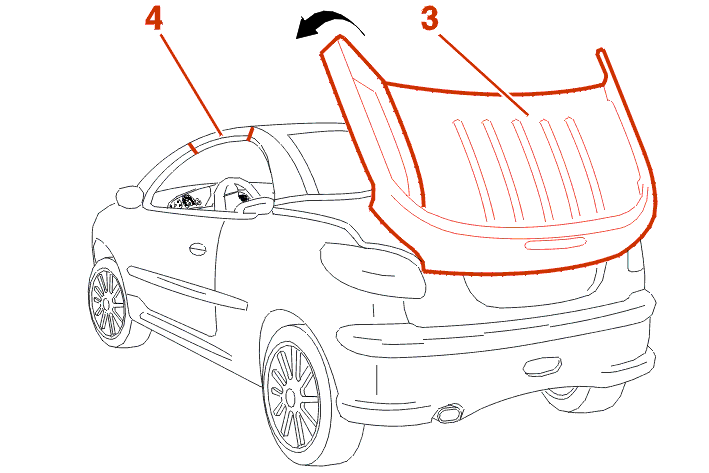 4

3