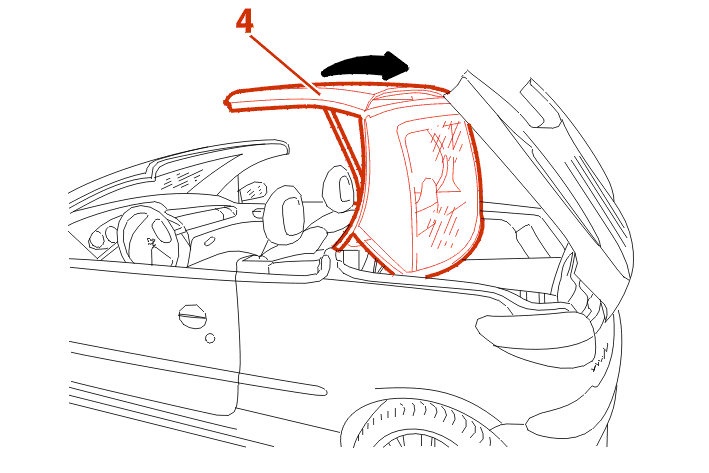 4