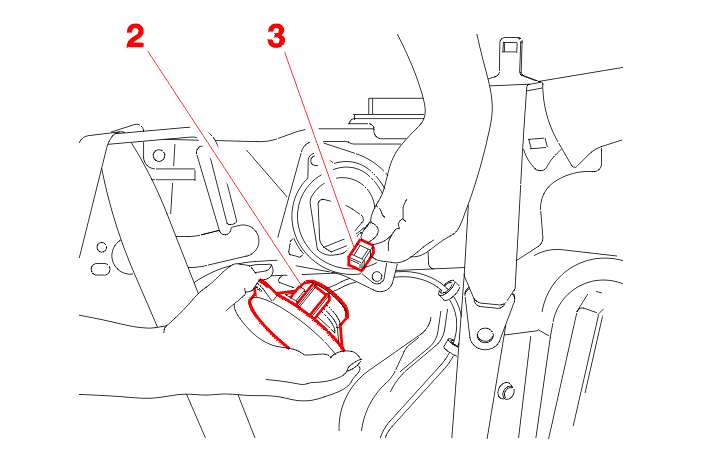 2
3