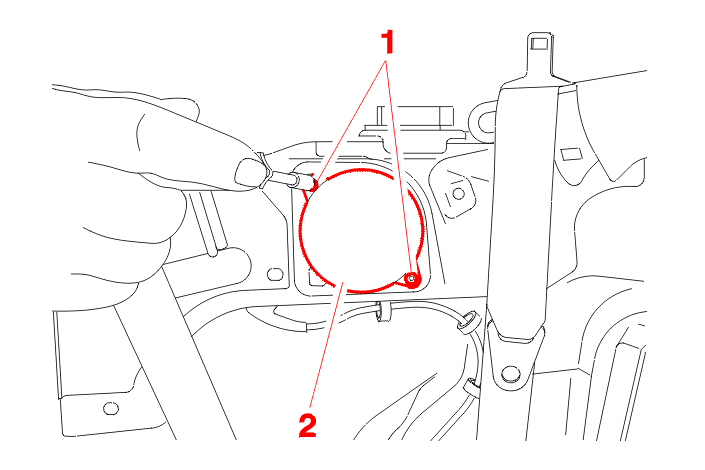 1
2