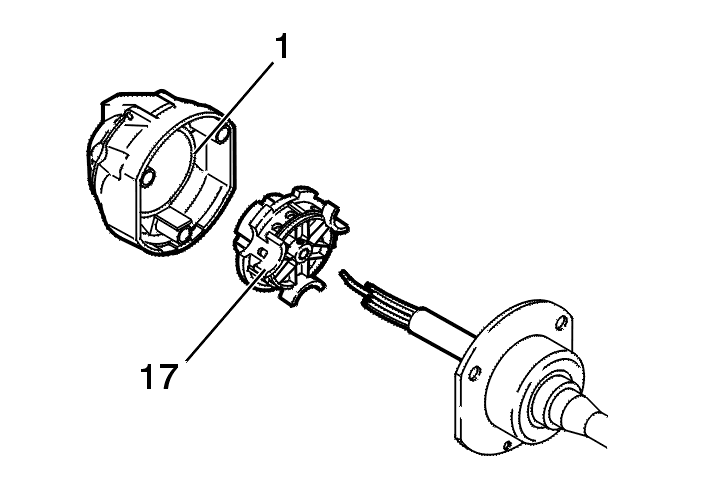 1

17