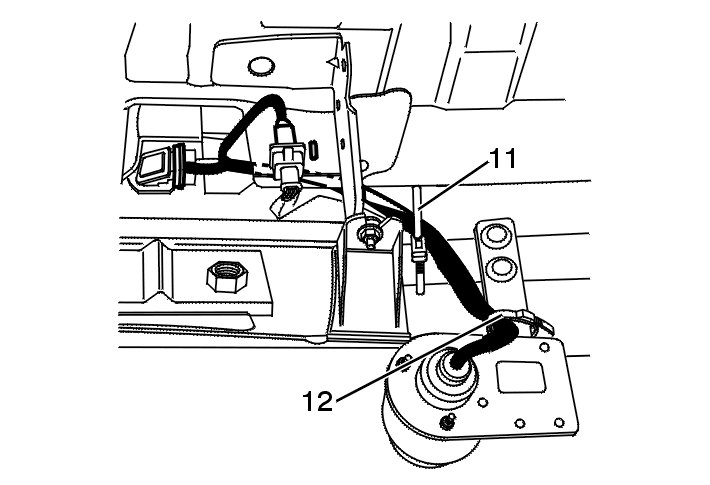 11

12