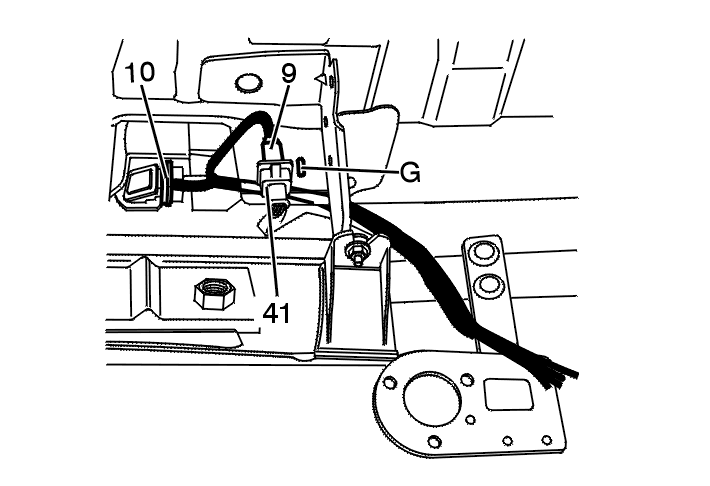 10
9
G
41