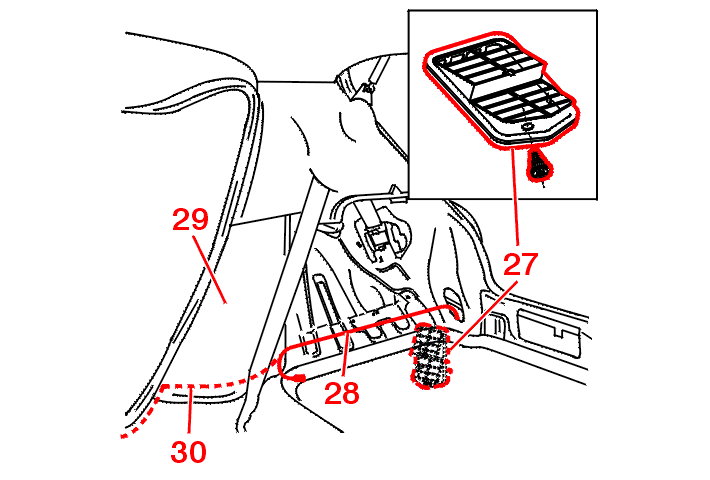 29
27
28
30