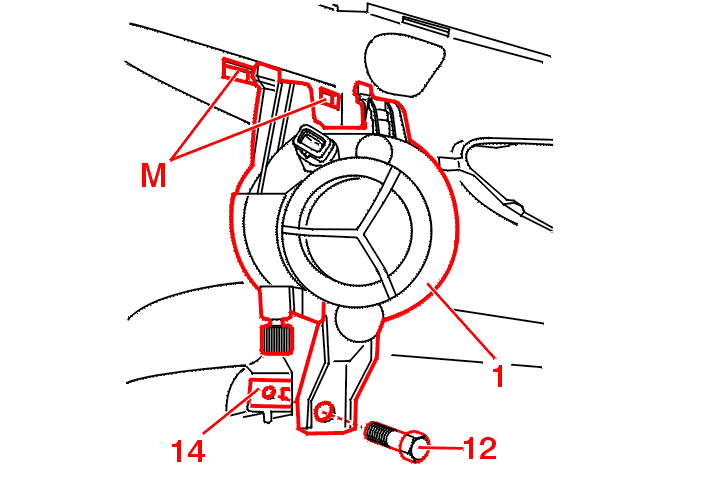 M

1

14

12