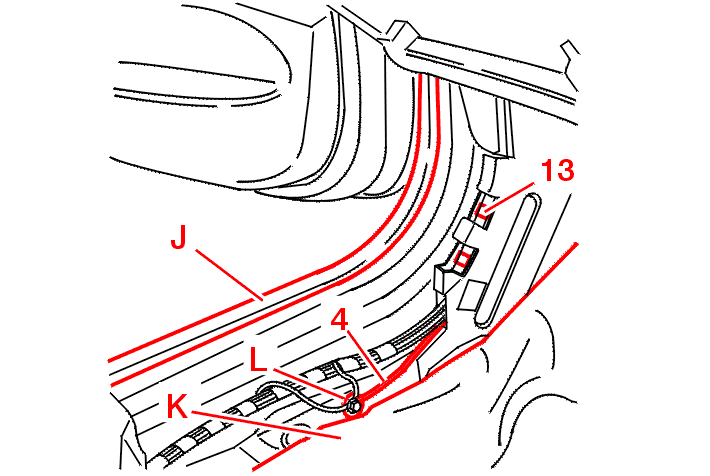 13
J
4
L
K