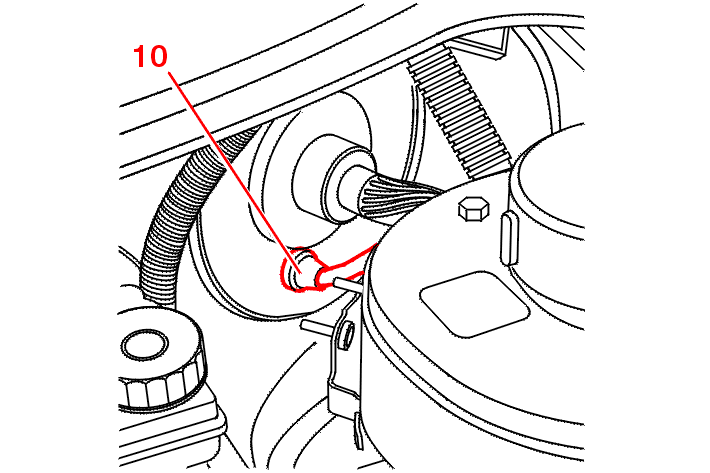 10