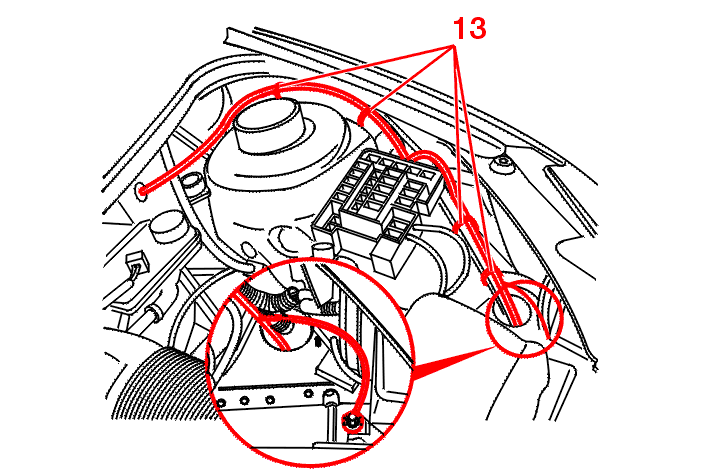 13