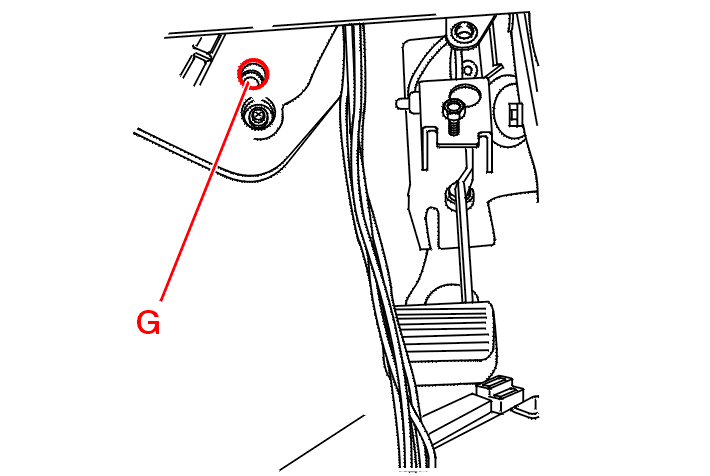 G