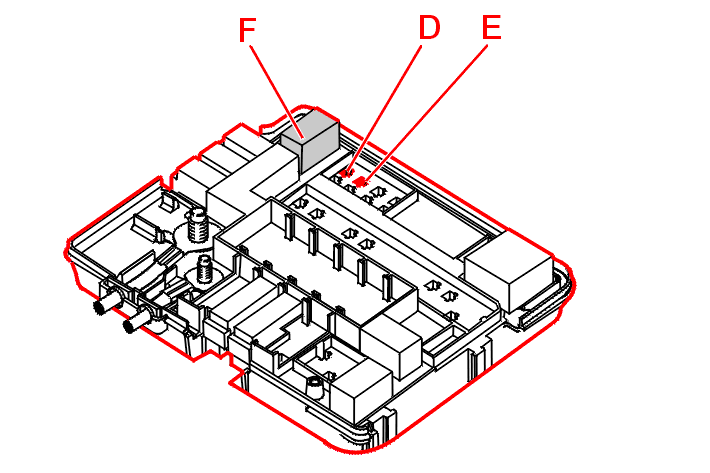 F D E