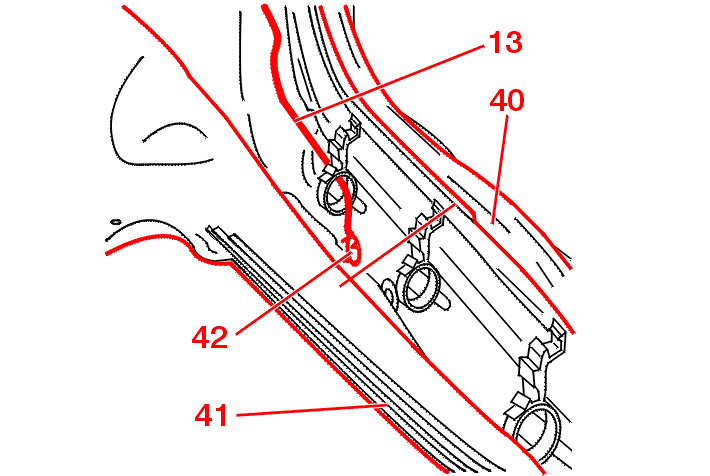 13
40
42
41