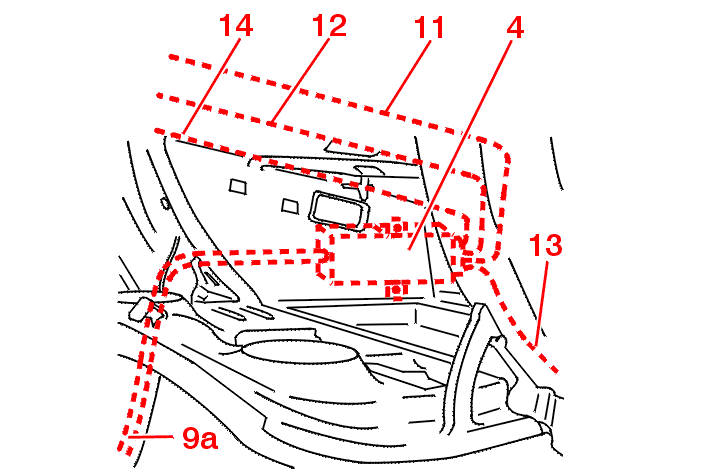 14
12
11
4
13
9a