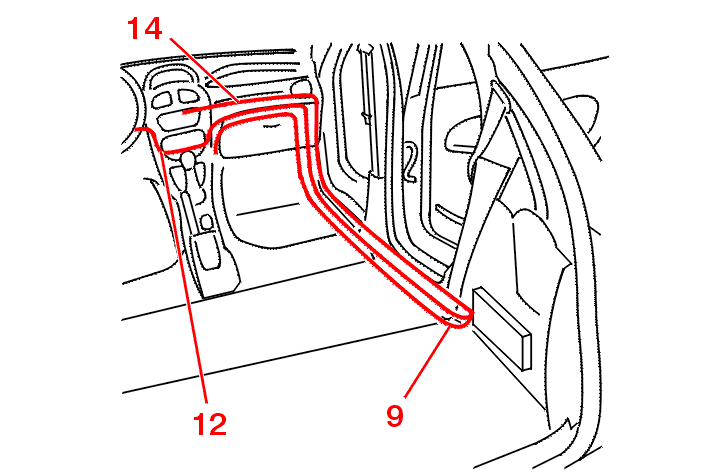 14

12

9