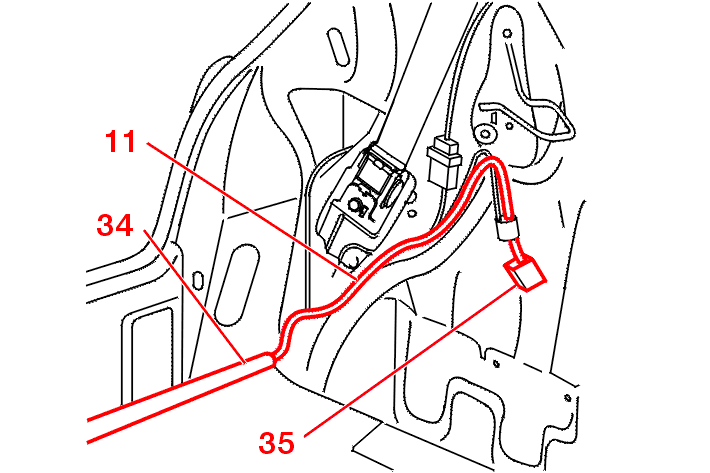 11
34
35