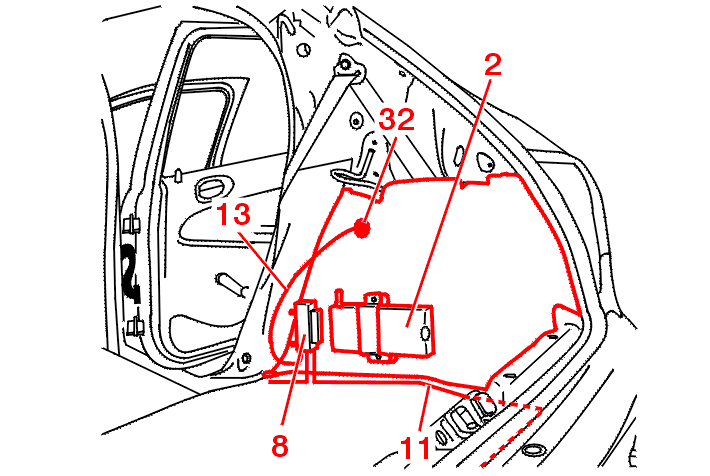 2
32
13
8
11