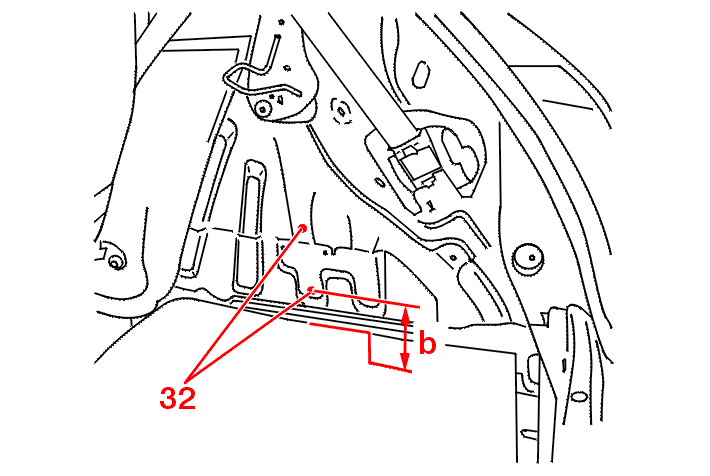 b
32