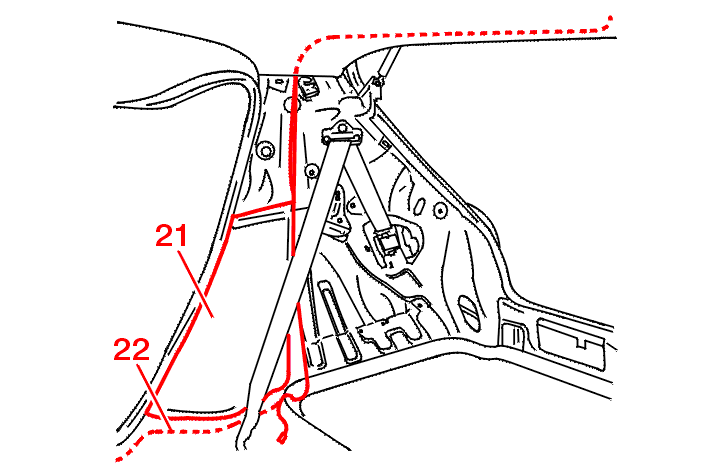 21
22