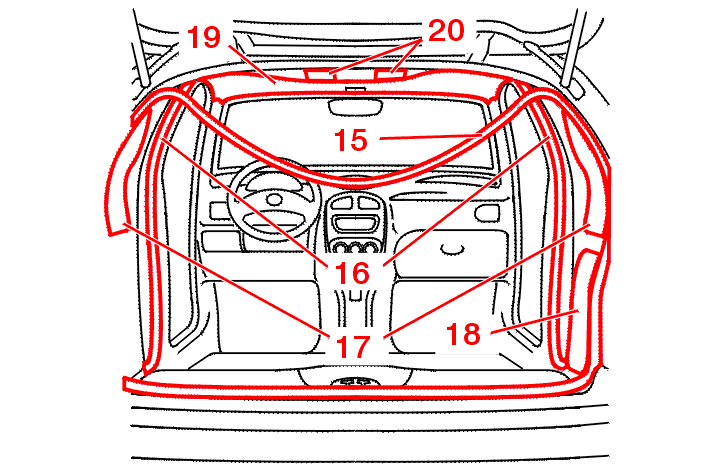 19
20
15
16
17
18