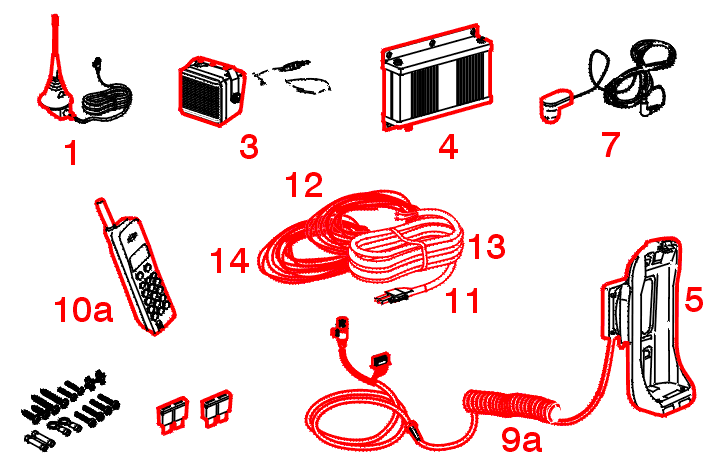 1
3
4
7
12
14
13
11
10a
5
9a