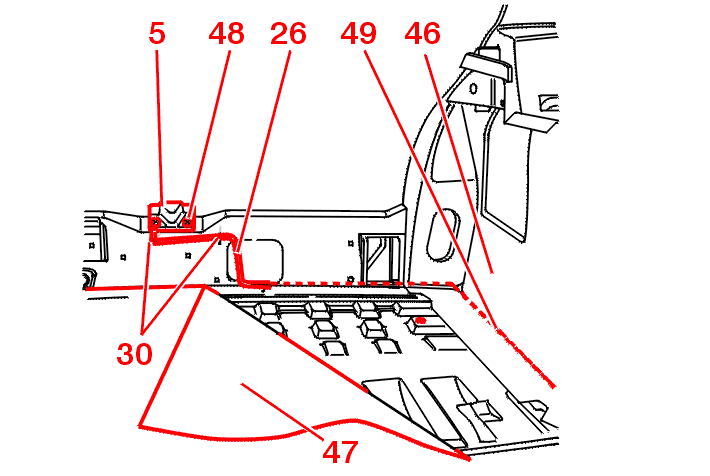 5
48
26
49
46
30
47