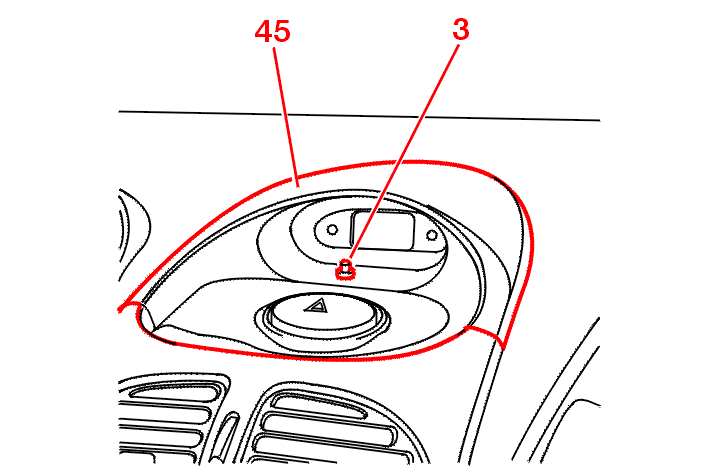 45
3