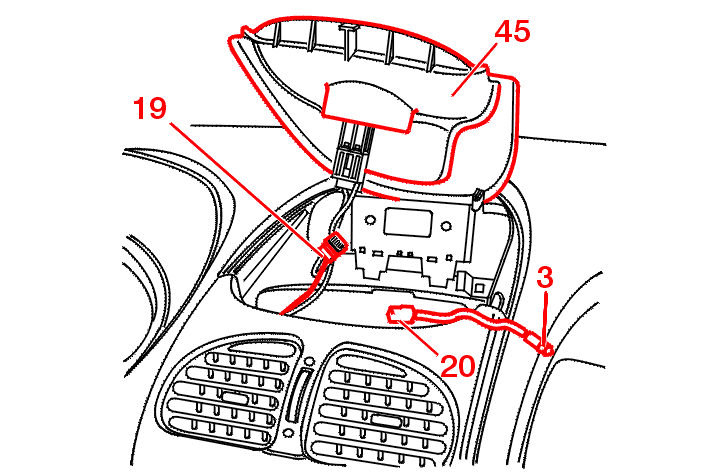 45
19
3
20