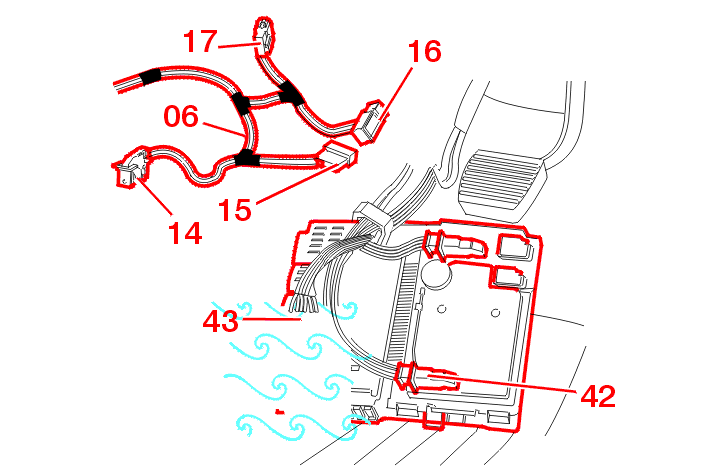 17
16
06
15
14
43
42