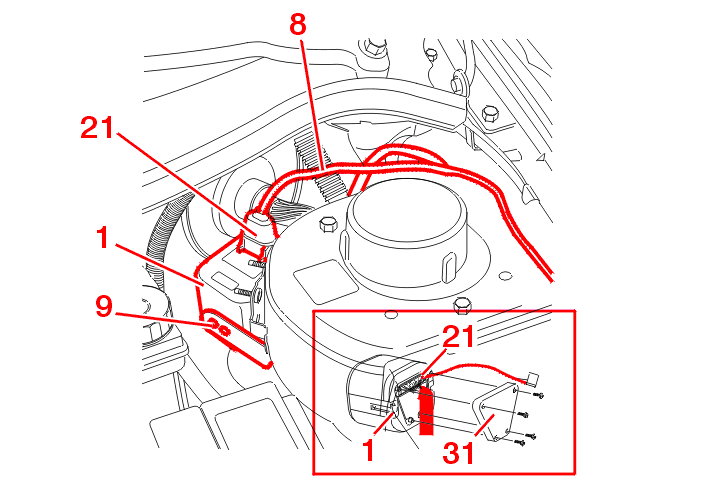 8
21
1
9
21
1
31