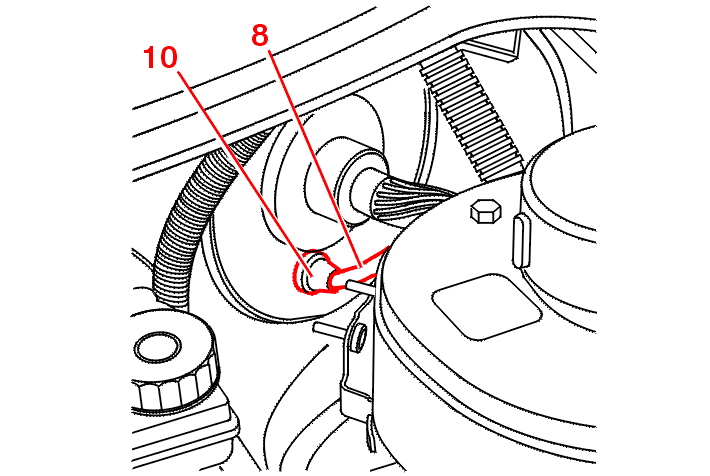 10
8