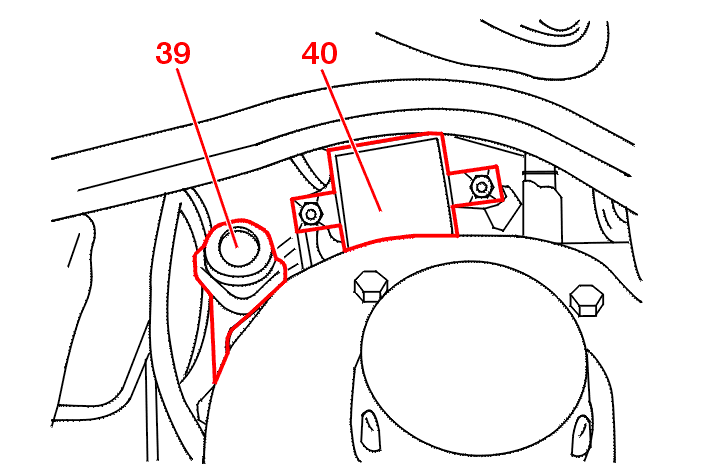 39

40