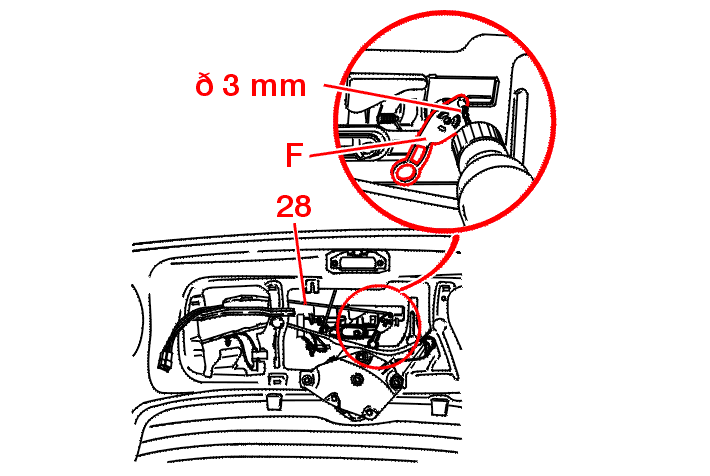 ð 3 mm
F
28