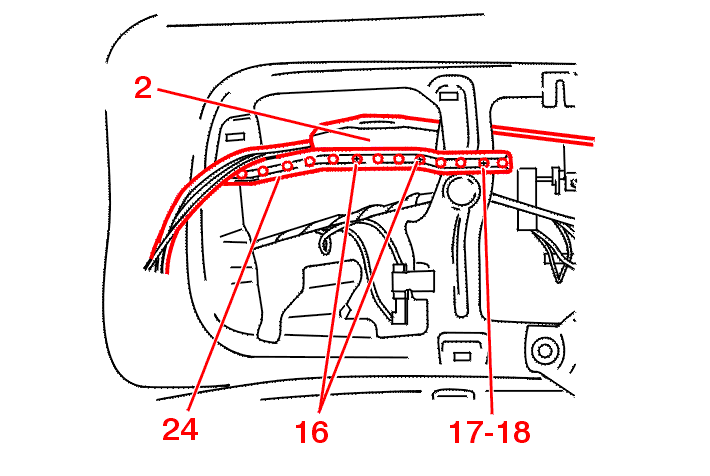 2

24

16

17-18