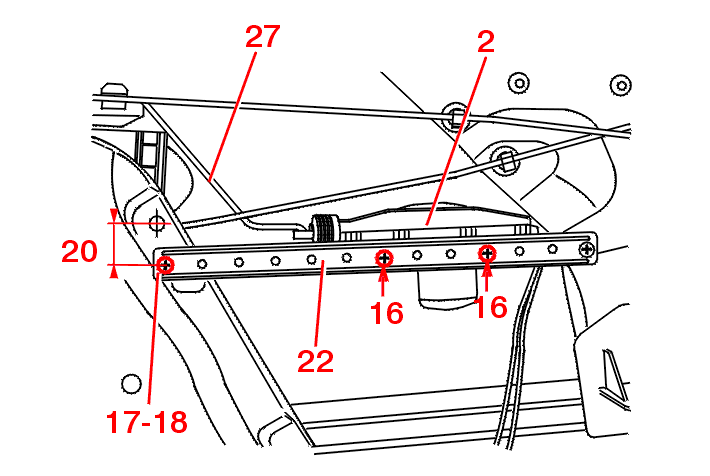 27
2
20
16
16
22
17-18