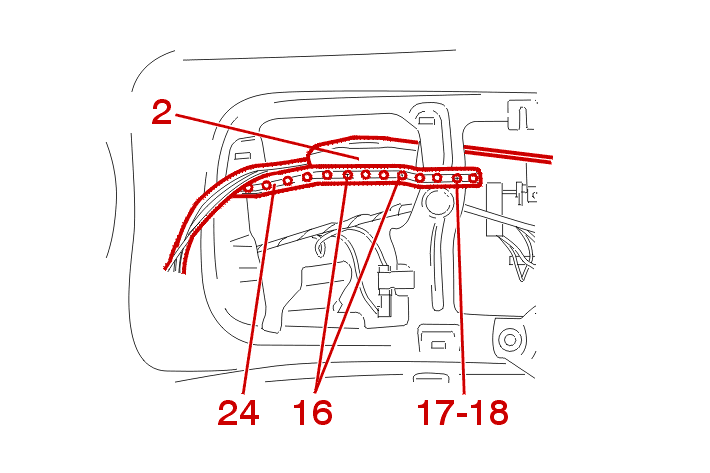 2

24 16 17-18