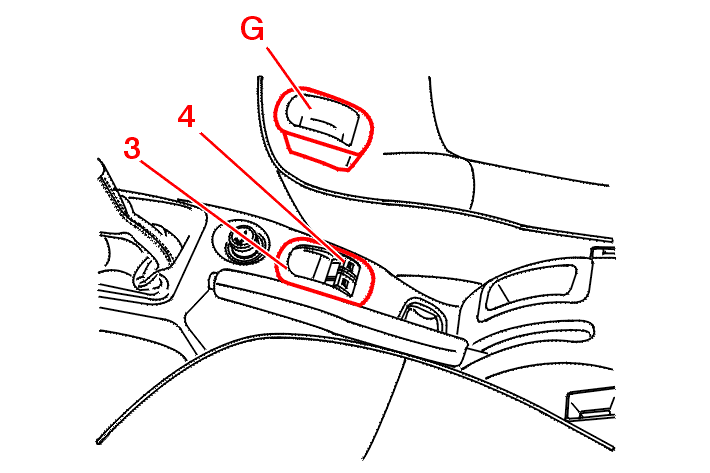 G
4
3