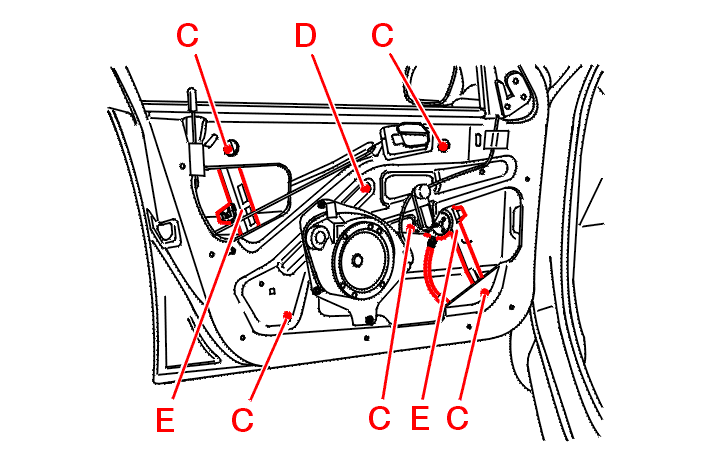 C
D
C
E
C
C
E
C