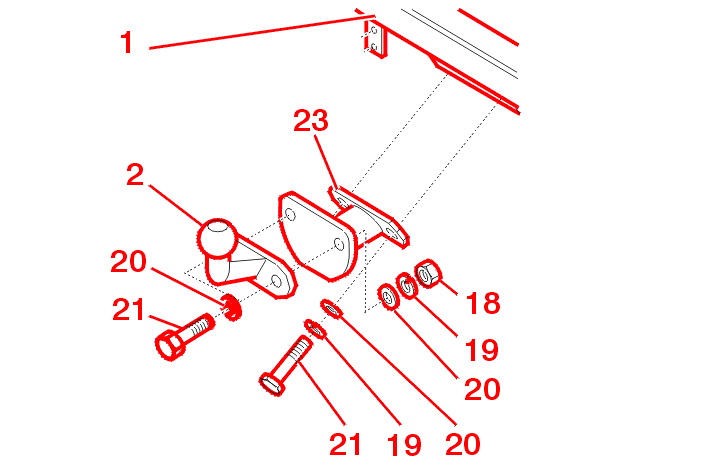 1
23
2
20
21
18
19
20
21
19
20