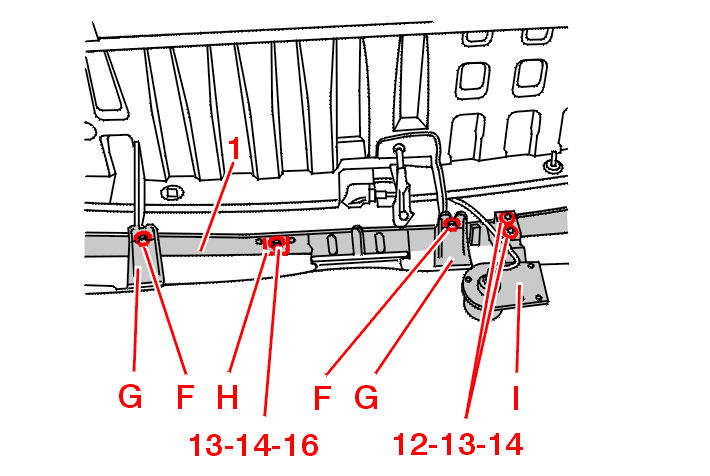 1

G F H F G I

13-14-16 12-13-14