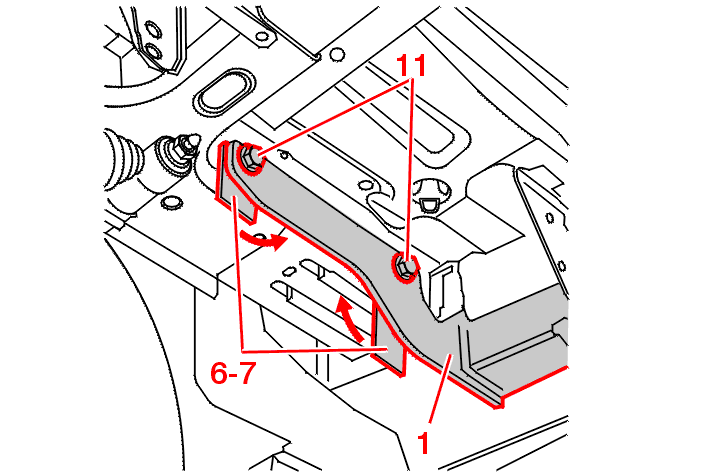 11
6-7
1