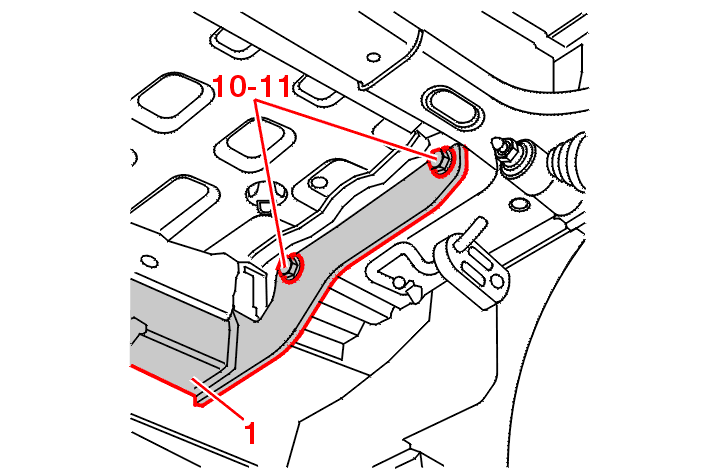 10-11

1