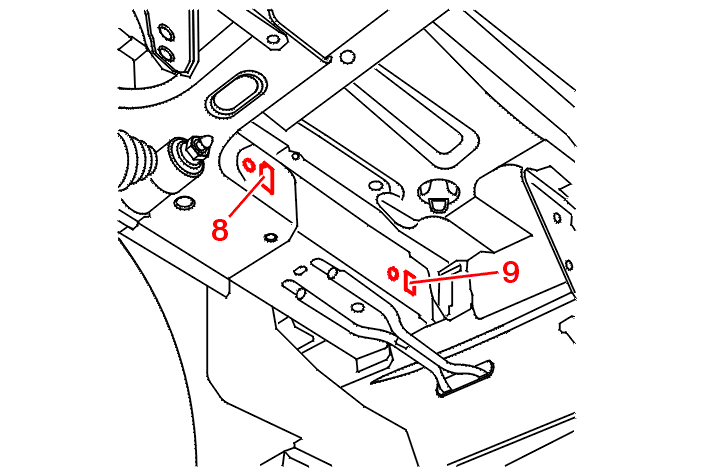 8
9