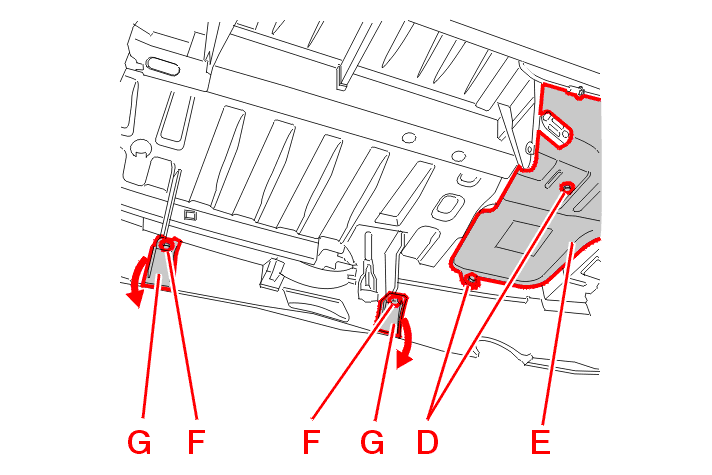 G F F G D E